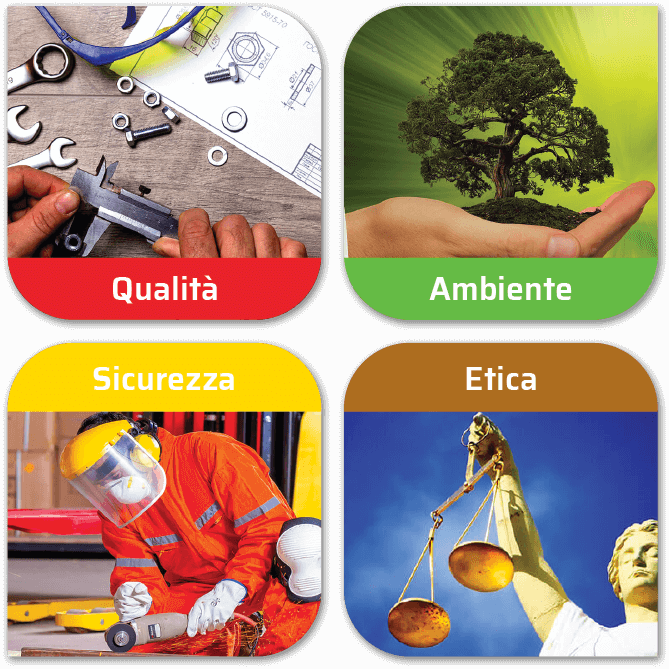 Qualità

Ambiente

Sicurezza

Etica